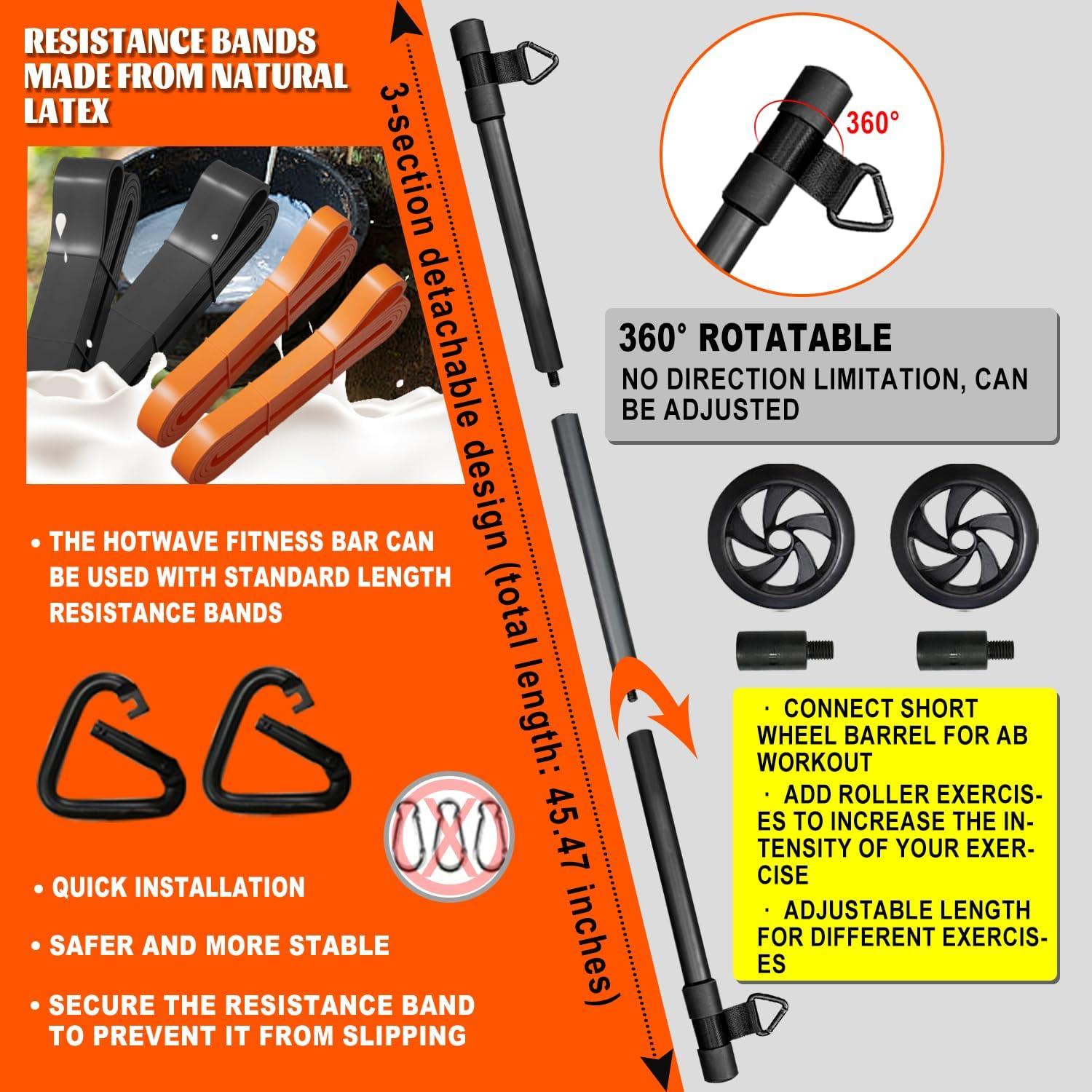 RESISTANCE BANDS MADE FROM NATURAL LATEX

• THE HOTWAVE FITNESS BAR CAN BE USED WITH STANDARD LENGTH RESISTANCE BANDS

• QUICK INSTALLATION

• SAFER AND MORE STABLE

• SECURE THE RESISTANCE BAND TO PREVENT IT FROM SLIPPING

3-section detachable design (total length: 45.47 inches)

360°

360° ROTATABLE
NO DIRECTION LIMITATION, CAN BE ADJUSTED

· CONNECT SHORT WHEEL BARREL FOR AB WORKOUT
· ADD ROLLER EXERCISES TO INCREASE THE INTENSITY OF YOUR EXERCISE
· ADJUSTABLE LENGTH FOR DIFFERENT EXERCISES