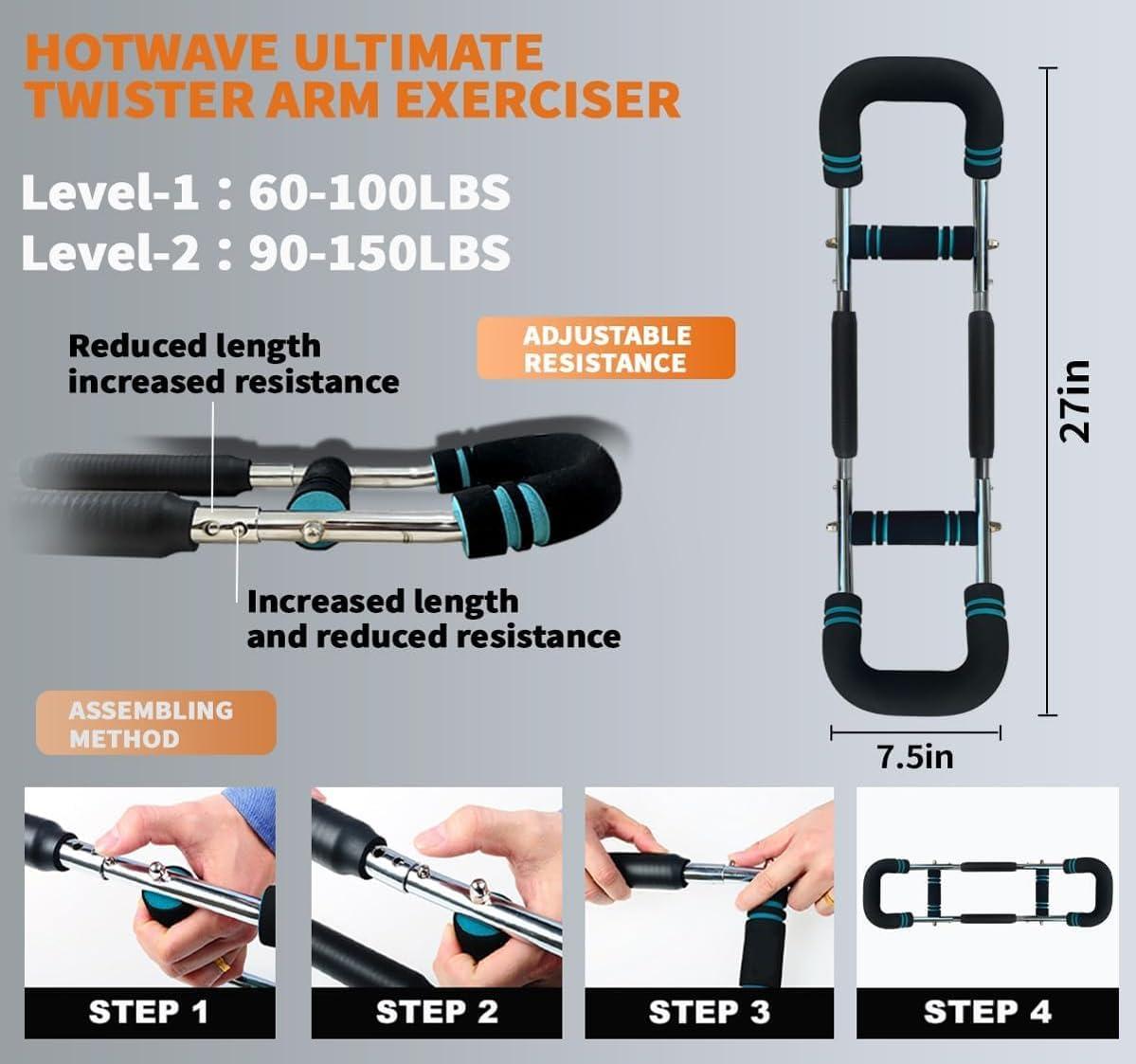 HOTWAVE ULTIMATE TWISTER ARM EXERCISER

Level-1：60-100LBS
Level-2：90-150LBS

Reduced length increased resistance

ADJUSTABLE RESISTANCE

Increased length and reduced resistance

27in

7.5in

ASSEMBLING METHOD

STEP 1

STEP 2

STEP 3

STEP 4